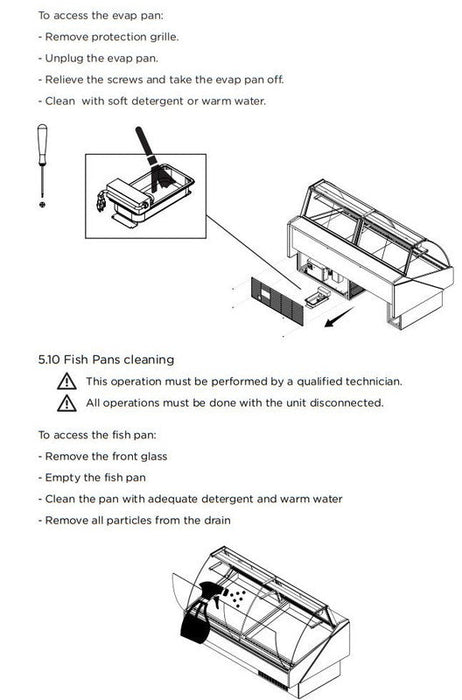 To access the evap pan:

- Remove protection grille.

- Unplug the evap pan.

- Relieve the screws and take the evap pan off.

- Clean with soft detergent or warm water.

5.10 Fish Pans cleaning

This operation must be performed by a qualified technician.

All operations must be done with the unit disconnected.

To access the fish pan:

- Remove the front glass

- Empty the fish pan

- Clean the pan with adequate detergent and warm water

- Remove all particles from the drain