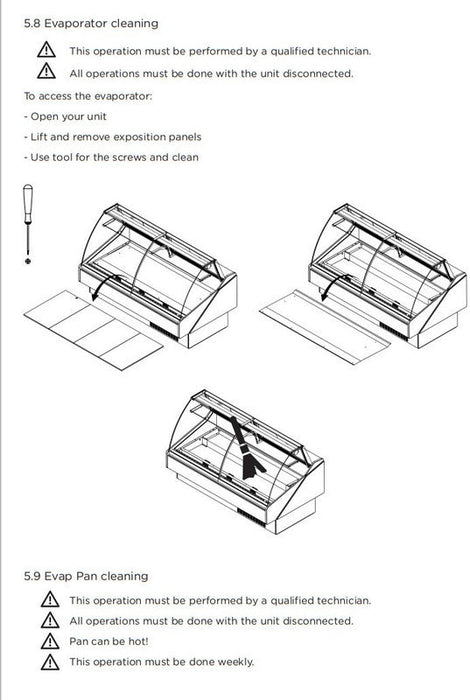 5.8 Evaporator cleaning

This operation must be performed by a qualified technician.

All operations must be done with the unit disconnected.

To access the evaporator:

- Open your unit

- Lift and remove exposition panels

- Use tool for the screws and clean

5.9 Evap Pan cleaning

This operation must be performed by a qualified technician.

All operations must be done with the unit disconnected.

Pan can be hot!

This operation must be done weekly.