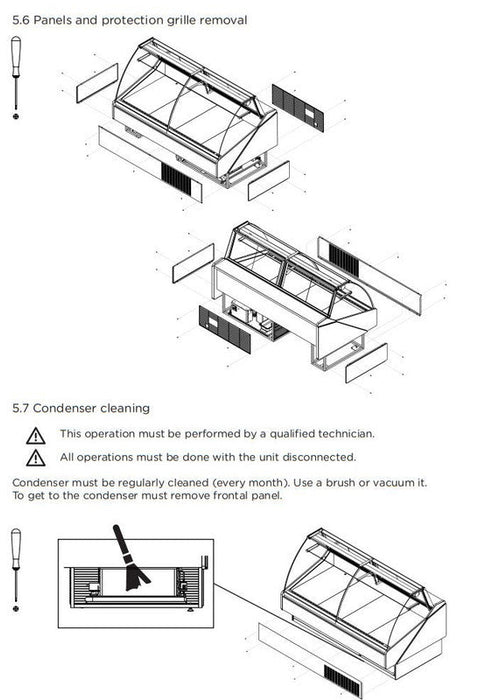 5.6 Panels and protection grille removal

5.7 Condenser cleaning

This operation must be performed by a qualified technician.

All operations must be done with the unit disconnected.

Condenser must be regularly cleaned (every month). Use a brush or vacuum it. To get to the condenser must remove frontal panel.