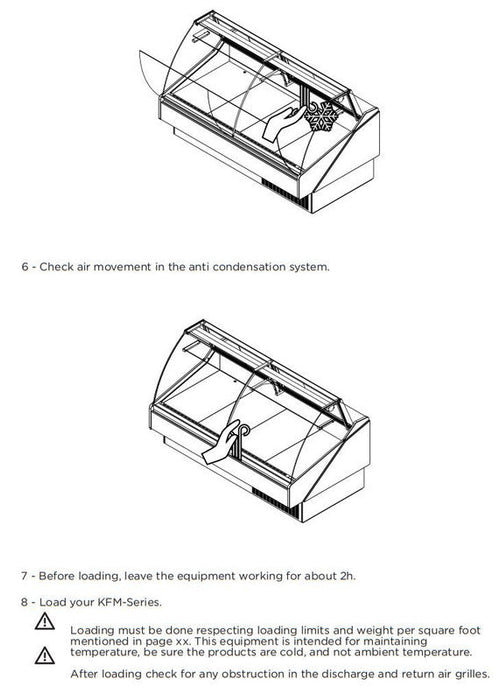 6 - Check air movement in the anti condensation system.

7 - Before loading, leave the equipment working for about 2h.

8 - Load your KFM-Series.

Loading must be done respecting loading limits and weight per square foot mentioned in page xx. This equipment is intended for maintaining temperature, be sure the products are cold, and not ambient temperature.

After loading check for any obstruction in the discharge and return air grilles.