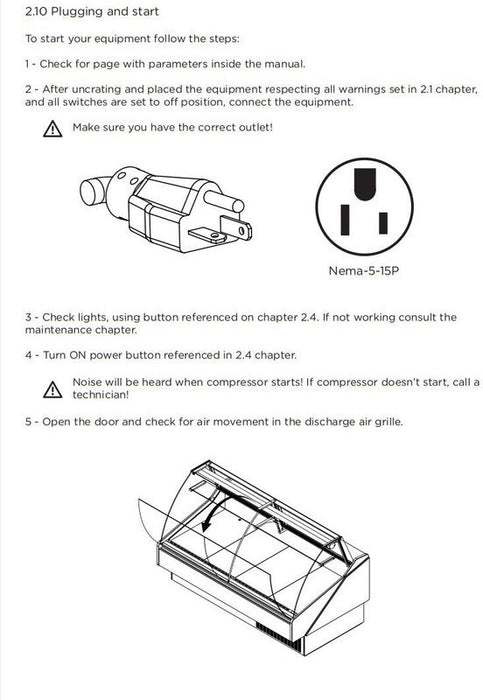 2.10 Plugging and start

To start your equipment follow the steps:

1 - Check for page with parameters inside the manual.

2 - After uncrating and placed the equipment respecting all warnings set in 2.1 chapter, and all switches are set to off position, connect the equipment.

Make sure you have the correct outlet!

Nema-5-15P

3 - Check lights, using button referenced on chapter 2.4. If not working consult the maintenance chapter.

4 - Turn ON power button referenced in 2.4 chapter.

Noise will be heard when compressor starts! If compressor doesn't start, call a technician!

5 - Open the door and check for air movement in the discharge air grille.