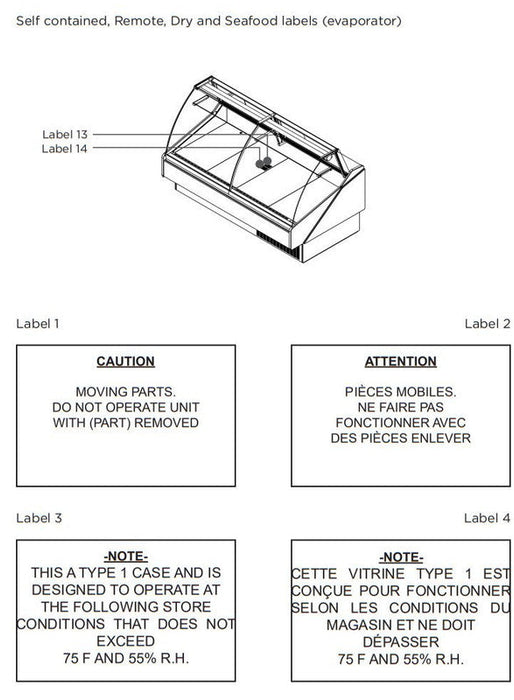 Self contained, Remote, Dry and Seafood labels (evaporator)

Label 13
Label 14

Label 1

CAUTION

MOVING PARTS.
DO NOT OPERATE UNIT
WITH (PART) REMOVED

Label 2

ATTENTION

PIÈCES MOBILES.
NE FAIRE PAS
FONCTIONNER AVEC
DES PIÈCES ENLEVER

Label 3

-NOTE-
THIS A TYPE 1 CASE AND IS DESIGNED TO OPERATE AT THE FOLLOWING STORE CONDITIONS THAT DOES NOT EXCEED
75 F AND 55% R.H.

Label 4

-NOTE-
CETTE VITRINE TYPE 1 EST CONÇUE POUR FONCTIONNER SELON LES CONDITIONS DU MAGASIN ET NE DOIT DÉPASSER
75 F AND 55% R.H.