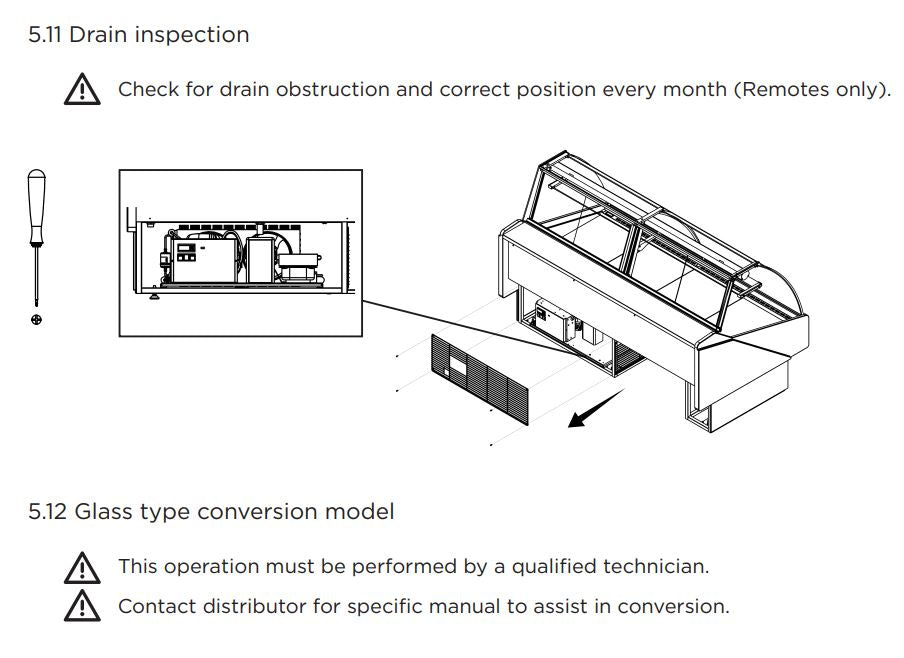 5.11 Drain inspection

Check for drain obstruction and correct position every month (Remotes only).

5.12 Glass type conversion model

This operation must be performed by a qualified technician.

Contact distributor for specific manual to assist in conversion.