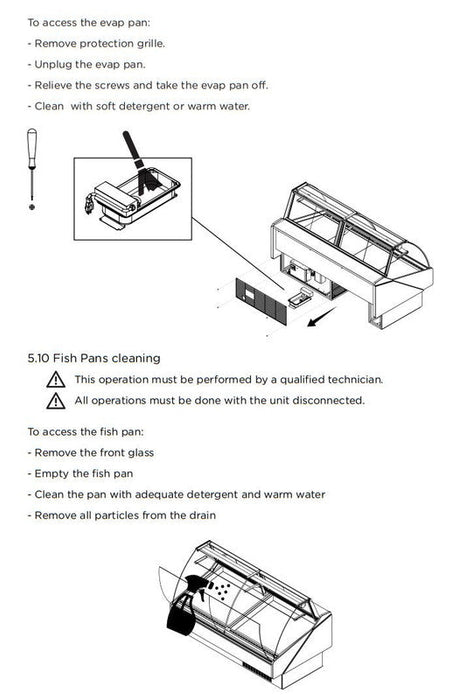 To access the evap pan:

- Remove protection grille.

- Unplug the evap pan.

- Relieve the screws and take the evap pan off.

- Clean with soft detergent or warm water.

5.10 Fish Pans cleaning

This operation must be performed by a qualified technician.

All operations must be done with the unit disconnected.

To access the fish pan:

- Remove the front glass

- Empty the fish pan

- Clean the pan with adequate detergent and warm water

- Remove all particles from the drain