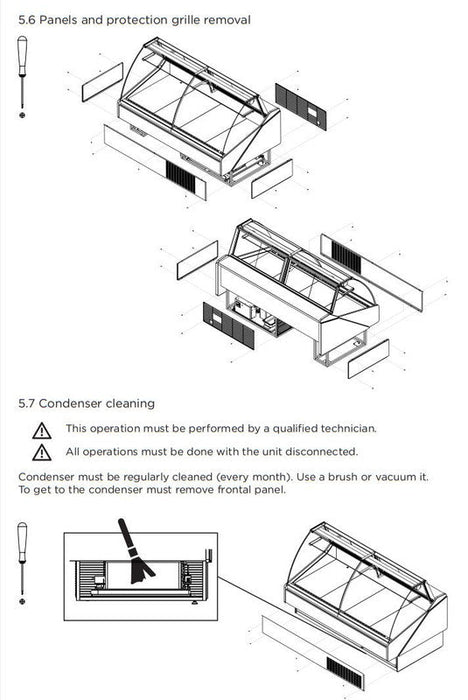 5.6 Panels and protection grille removal

5.7 Condenser cleaning

This operation must be performed by a qualified technician.

All operations must be done with the unit disconnected.

Condenser must be regularly cleaned (every month). Use a brush or vacuum it. To get to the condenser must remove frontal panel.