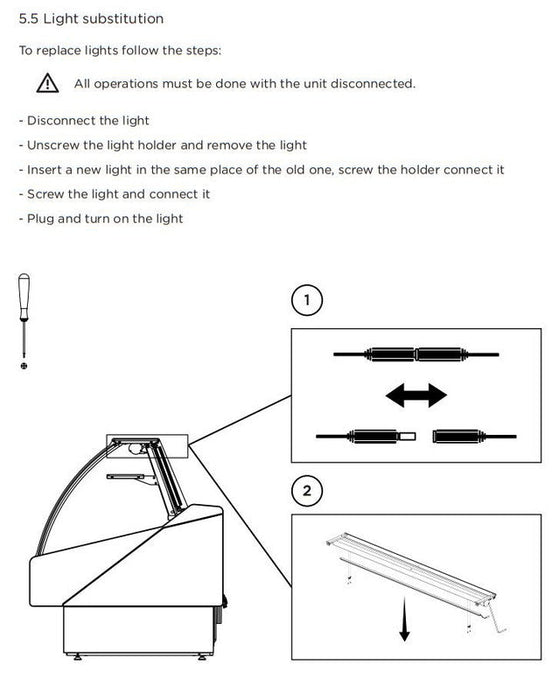 5.5 Light substitution

To replace lights follow the steps:

All operations must be done with the unit disconnected.

- Disconnect the light
- Unscrew the light holder and remove the light
- Insert a new light in the same place of the old one, screw the holder connect it
- Screw the light and connect it
- Plug and turn on the light

1

2