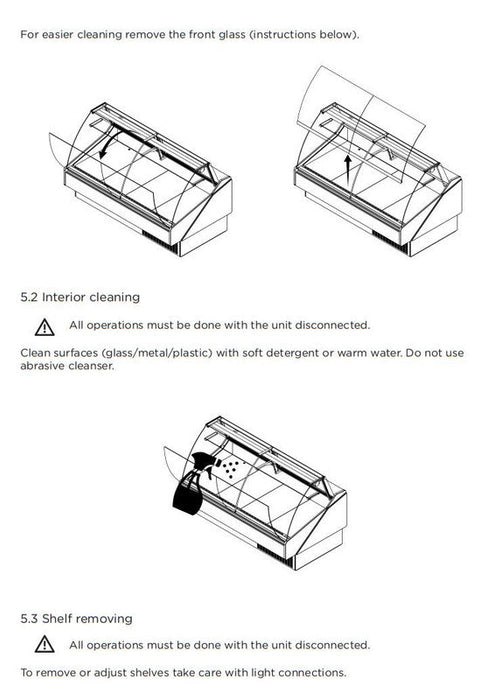 For easier cleaning remove the front glass (instructions below).

5.2 Interior cleaning

All operations must be done with the unit disconnected.

Clean surfaces (glass/metal/plastic) with soft detergent or warm water. Do not use abrasive cleanser.

5.3 Shelf removing

All operations must be done with the unit disconnected.

To remove or adjust shelves take care with light connections.