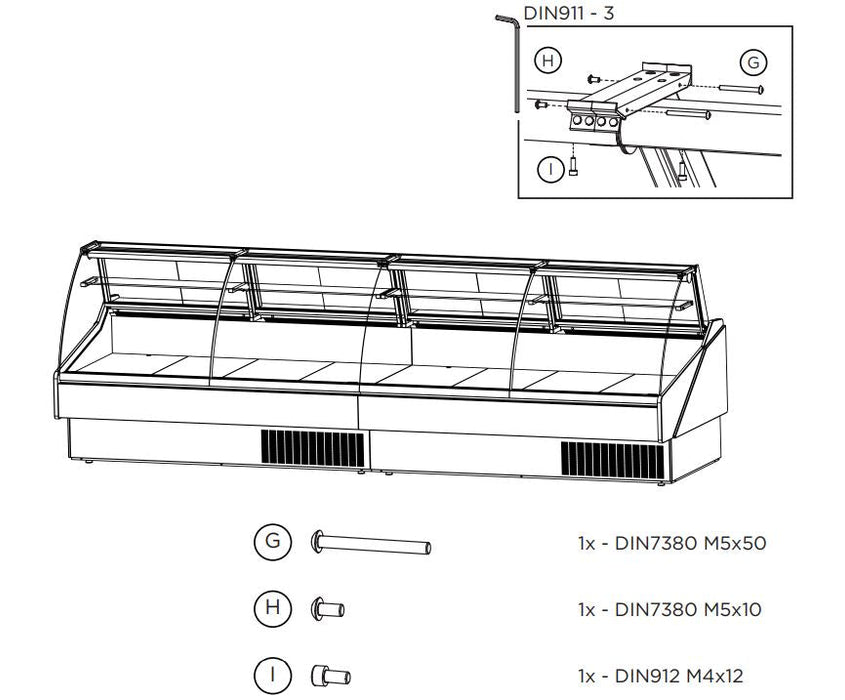 DIN911 - 3

H

G

I

G

1x - DIN7380 M5x50

H

1x - DIN7380 M5x10

I

1x - DIN912 M4x12