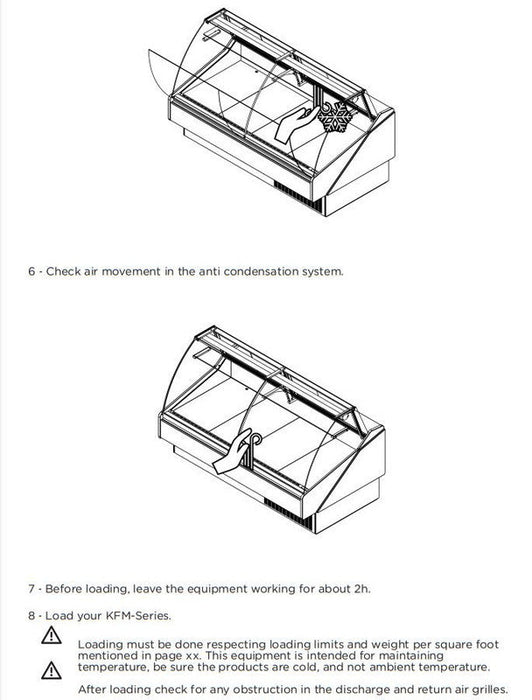 6 - Check air movement in the anti condensation system.

7 - Before loading, leave the equipment working for about 2h.

8 - Load your KFM-Series.

Loading must be done respecting loading limits and weight per square foot mentioned in page xx. This equipment is intended for maintaining temperature, be sure the products are cold, and not ambient temperature.

After loading check for any obstruction in the discharge and return air grilles.