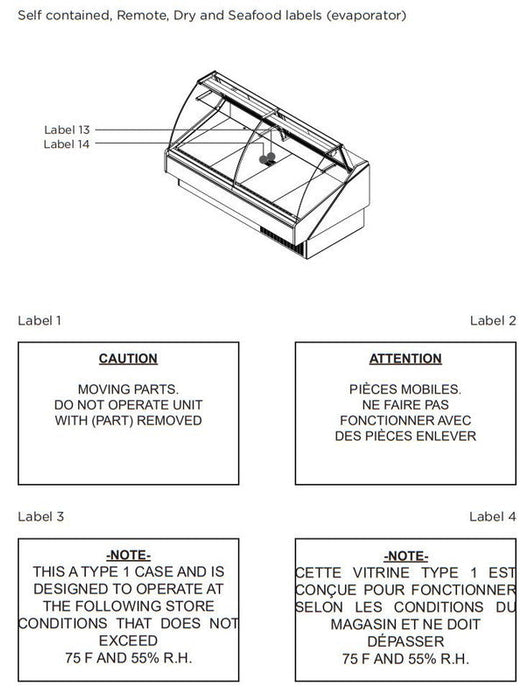 Self contained, Remote, Dry and Seafood labels (evaporator)

Label 13
Label 14

Label 1

CAUTION

MOVING PARTS.
DO NOT OPERATE UNIT
WITH (PART) REMOVED

Label 2

ATTENTION

PIÈCES MOBILES.
NE FAIRE PAS
FONCTIONNER AVEC
DES PIÈCES ENLEVER

Label 3

-NOTE-
THIS A TYPE 1 CASE AND IS
DESIGNED TO OPERATE AT
THE FOLLOWING STORE
CONDITIONS THAT DOES NOT
EXCEED
75 F AND 55% R.H.

Label 4

-NOTE-
CETTE VITRINE TYPE 1 EST
CONÇUE POUR FONCTIONNER
SELON LES CONDITIONS DU
MAGASIN ET NE DOIT
DÉPASSER
75 F AND 55% R.H.