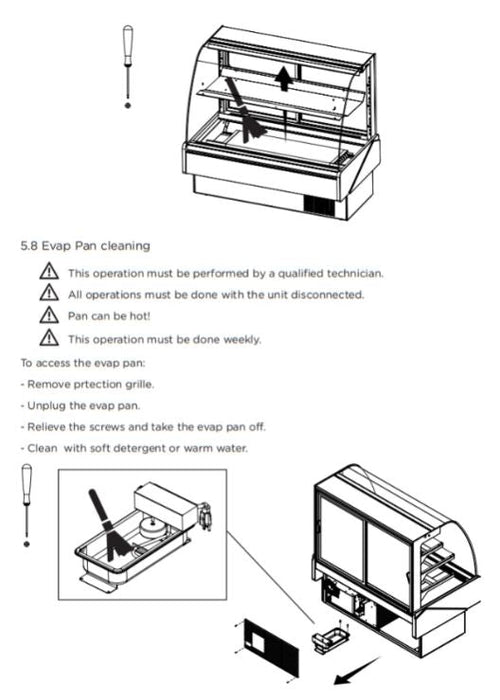 5.8 Evap Pan cleaning

This operation must be performed by a qualified technician.

All operations must be done with the unit disconnected.

Pan can be hot!

This operation must be done weekly.

To access the evap pan:

- Remove prtection grille.

- Unplug the evap pan.

- Relieve the screws and take the evap pan off.

- Clean with soft detergent or warm water.