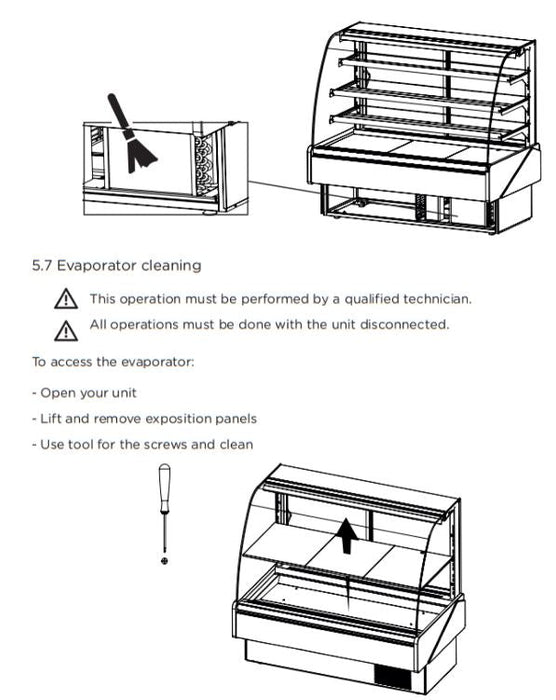 5.7 Evaporator cleaning

This operation must be performed by a qualified technician.

All operations must be done with the unit disconnected.

To access the evaporator:

- Open your unit

- Lift and remove exposition panels

- Use tool for the screws and clean