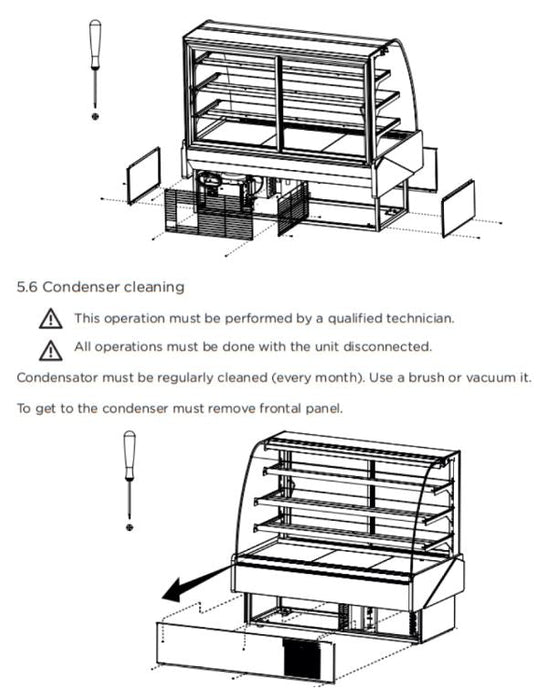 5.6 Condenser cleaning

This operation must be performed by a qualified technician.

All operations must be done with the unit disconnected.

Condensator must be regularly cleaned (every month). Use a brush or vacuum it.

To get to the condenser must remove frontal panel.