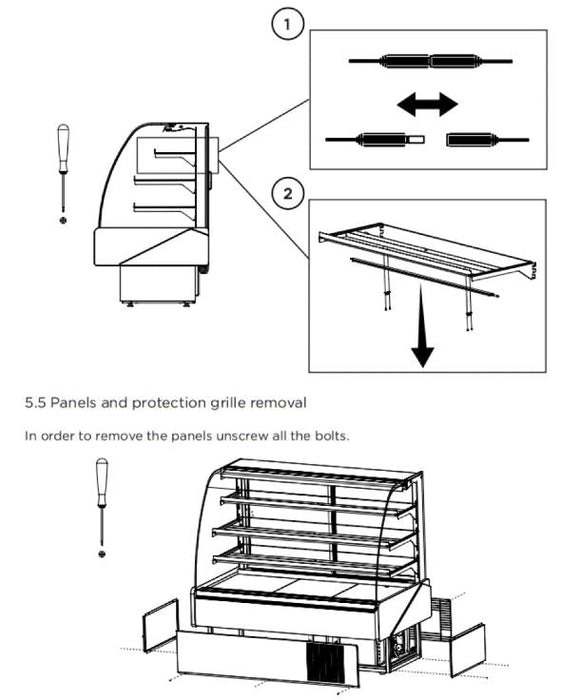 1

2

5.5 Panels and protection grille removal

In order to remove the panels unscrew all the bolts.