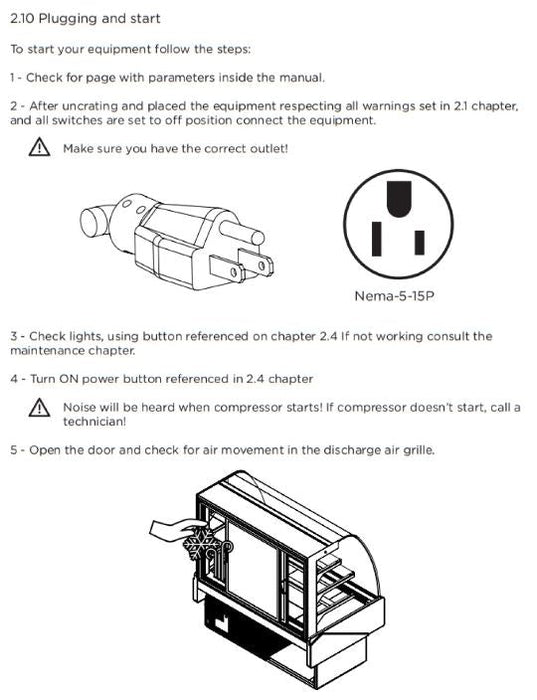 2.10 Plugging and start

To start your equipment follow the steps:

1 - Check for page with parameters inside the manual.

2 - After uncrating and placed the equipment respecting all warnings set in 2.1 chapter, and all switches are set to off position connect the equipment.

Make sure you have the correct outlet!

Nema-5-15P

3 - Check lights, using button referenced on chapter 2.4 If not working consult the maintenance chapter.

4 - Turn ON power button referenced in 2.4 chapter

Noise will be heard when compressor starts! If compressor doesn't start, call a technician!

5 - Open the door and check for air movement in the discharge air grille.