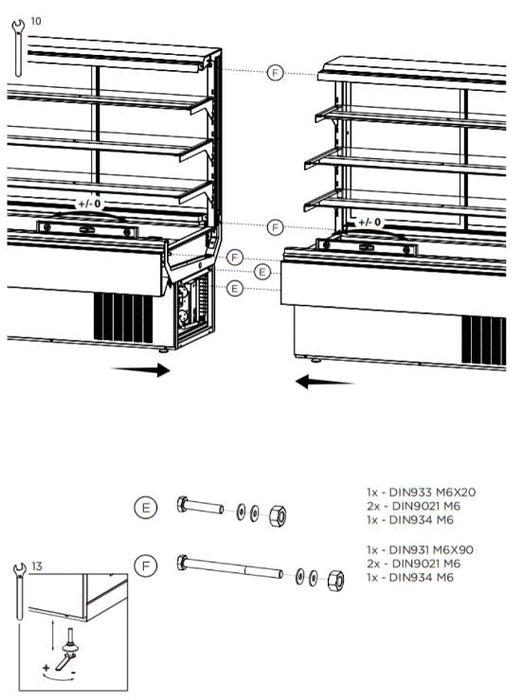 10

F

+/- 0

F

+/- 0

F

E

E

E

1x - DIN933 M6X20
2x - DIN9021 M6
1x - DIN934 M6

F

1x - DIN931 M6X90
2x - DIN9021 M6
1x - DIN934 M6

13

+

-