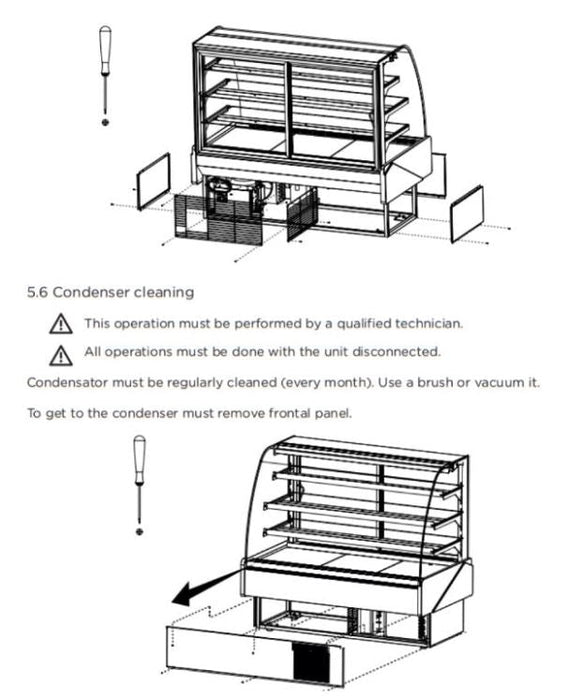 5.6 Condenser cleaning

This operation must be performed by a qualified technician.

All operations must be done with the unit disconnected.

Condensator must be regularly cleaned (every month). Use a brush or vacuum it.

To get to the condenser must remove frontal panel.