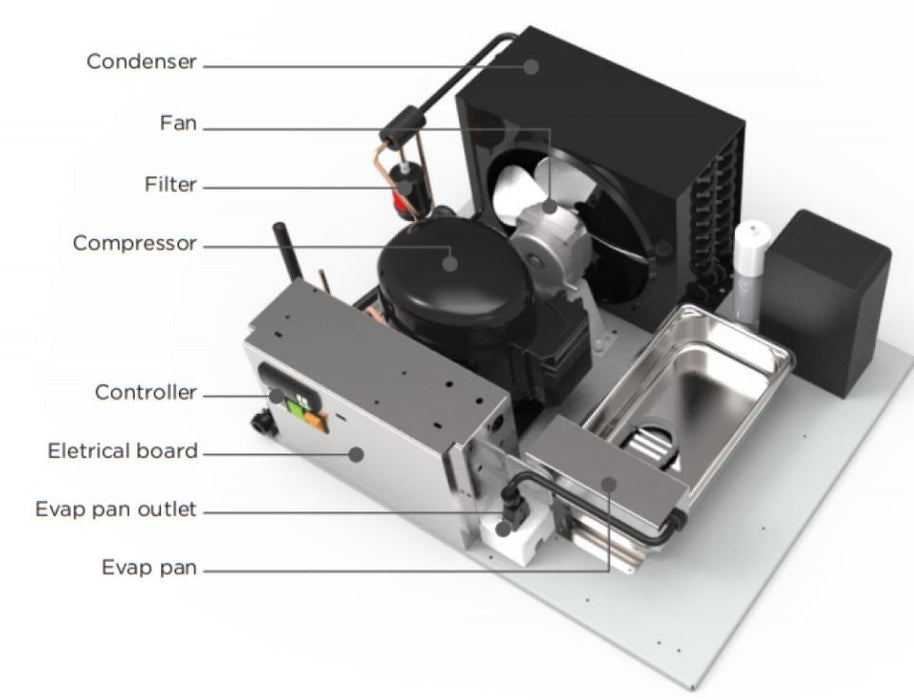 Condenser
Fan
Filter
Compressor
Controller
Eletrical board
Evap pan outlet
Evap pan