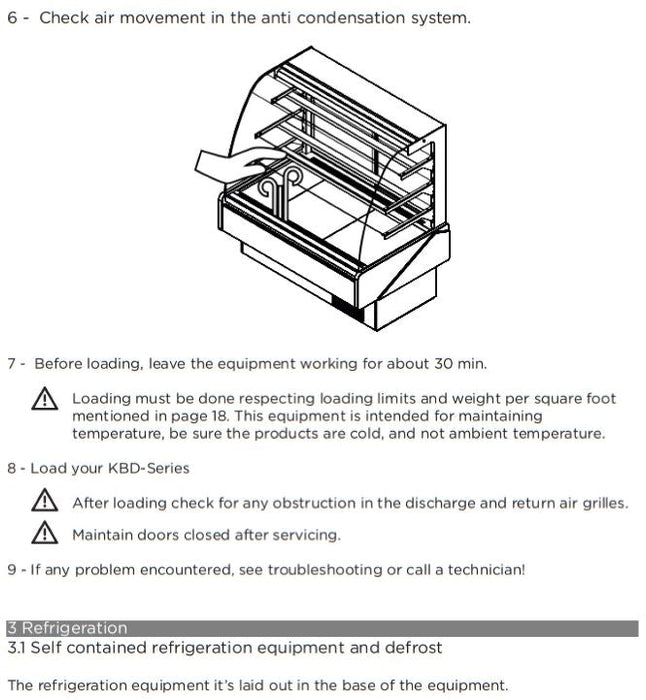 6 - Check air movement in the anti condensation system.

7 - Before loading, leave the equipment working for about 30 min.

Loading must be done respecting loading limits and weight per square foot mentioned in page 18. This equipment is intended for maintaining temperature, be sure the products are cold, and not ambient temperature.

8 - Load your KBD-Series

After loading check for any obstruction in the discharge and return air grilles.

Maintain doors closed after servicing.

9 - If any problem encountered, see troubleshooting or call a technician!

3 Refrigeration
3.1 Self contained refrigeration equipment and defrost

The refrigeration equipment it's laid out in the base of the equipment.