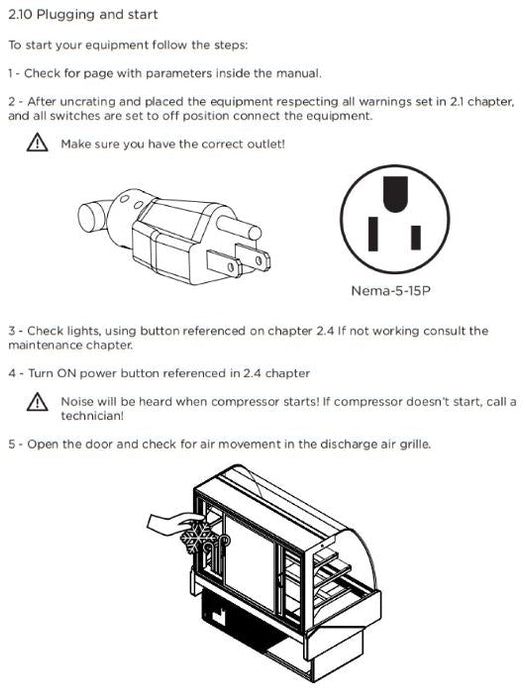 2.10 Plugging and start

To start your equipment follow the steps:

1 - Check for page with parameters inside the manual.

2 - After uncrating and placed the equipment respecting all warnings set in 2.1 chapter, and all switches are set to off position connect the equipment.

Make sure you have the correct outlet!

Nema-5-15P

3 - Check lights, using button referenced on chapter 2.4 If not working consult the maintenance chapter.

4 - Turn ON power button referenced in 2.4 chapter

Noise will be heard when compressor starts! If compressor doesn't start, call a technician!

5 - Open the door and check for air movement in the discharge air grille.