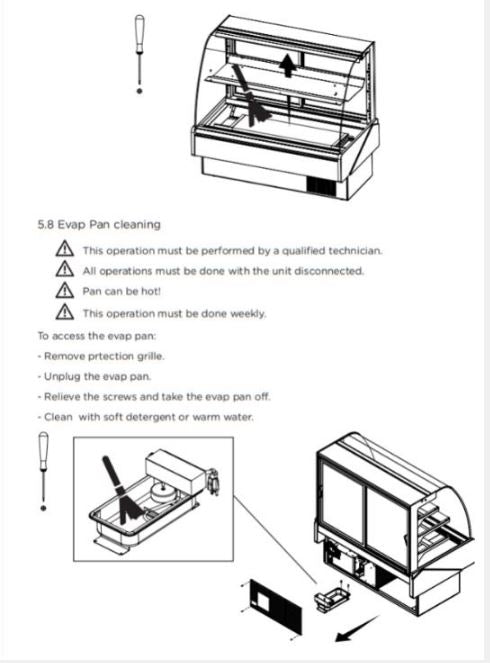 5.8 Evap Pan cleaning

This operation must be performed by a qualified technician.

All operations must be done with the unit disconnected.

Pan can be hot!

This operation must be done weekly.

To access the evap pan:

- Remove prtection grille.

- Unplug the evap pan.

- Relieve the screws and take the evap pan off.

- Clean with soft detergent or warm water.