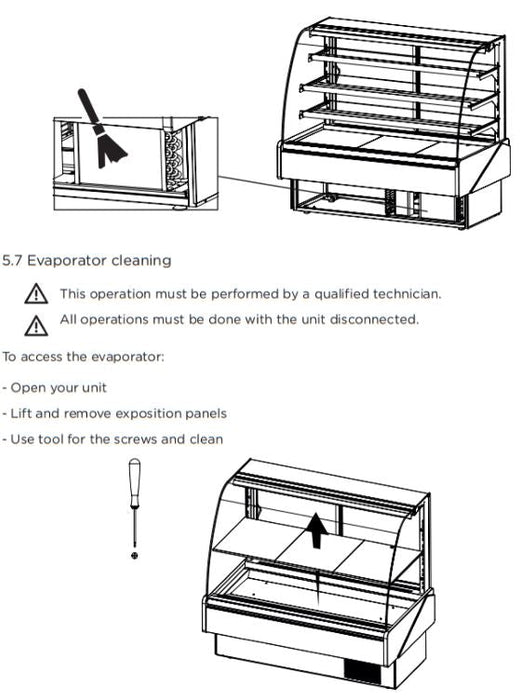 5.7 Evaporator cleaning

This operation must be performed by a qualified technician.

All operations must be done with the unit disconnected.

To access the evaporator:

- Open your unit

- Lift and remove exposition panels

- Use tool for the screws and clean