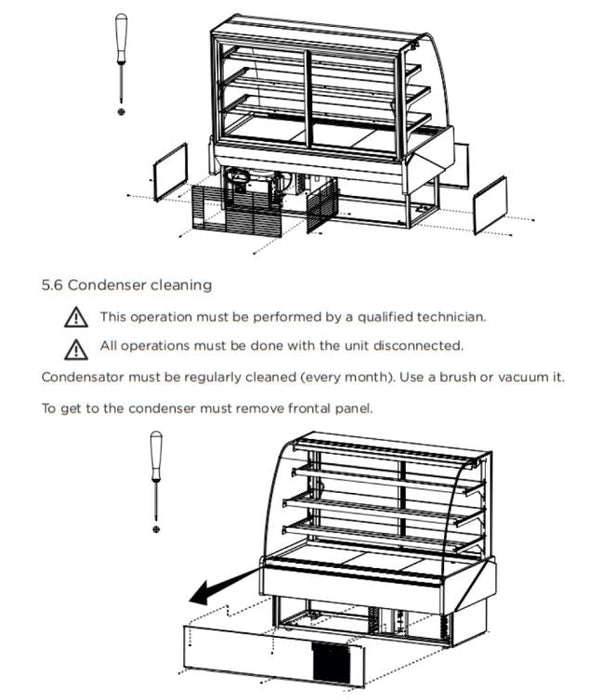 5.6 Condenser cleaning

This operation must be performed by a qualified technician.

All operations must be done with the unit disconnected.

Condensator must be regularly cleaned (every month). Use a brush or vacuum it.

To get to the condenser must remove frontal panel.