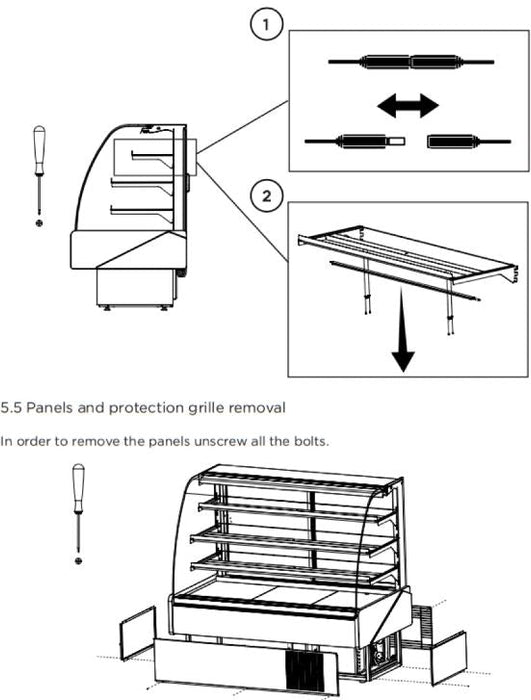 1

2

5.5 Panels and protection grille removal

In order to remove the panels unscrew all the bolts.