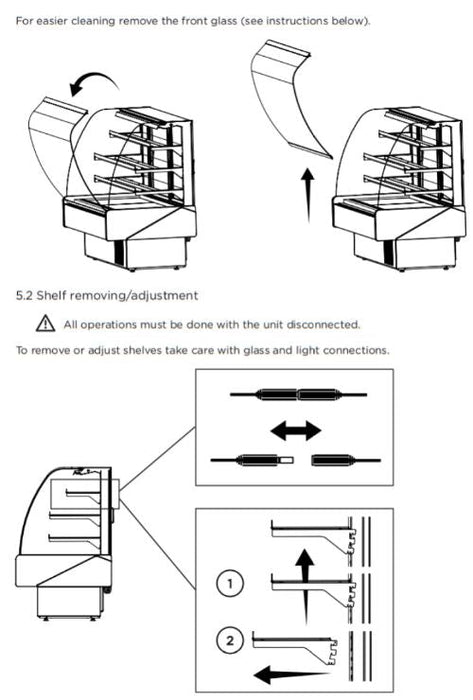 For easier cleaning remove the front glass (see instructions below).

5.2 Shelf removing/adjustment

All operations must be done with the unit disconnected.

To remove or adjust shelves take care with glass and light connections.

1

2