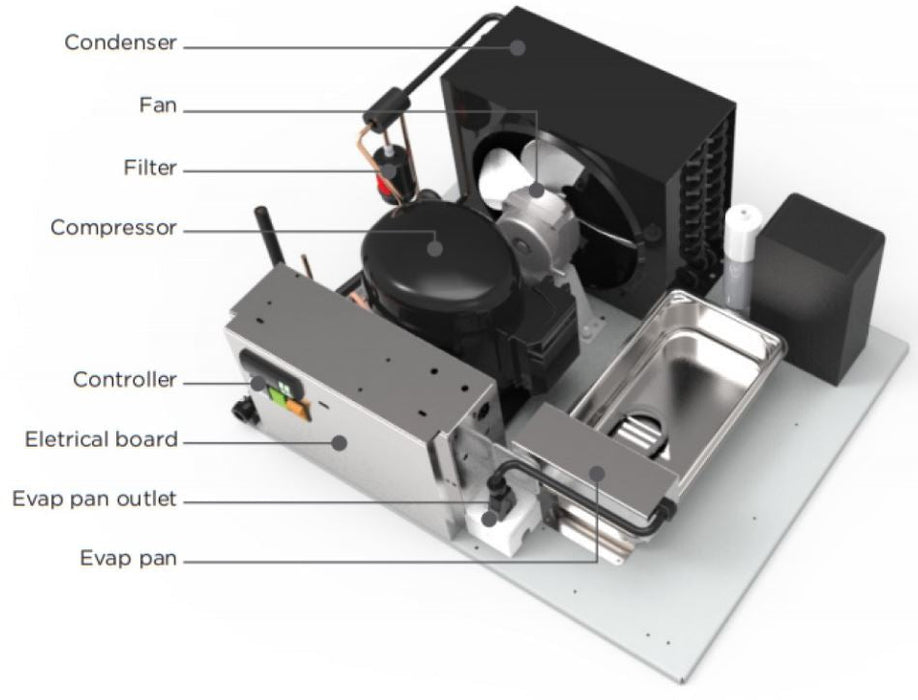 Condenser

Fan

Filter

Compressor

Controller

Eletrical board

Evap pan outlet

Evap pan