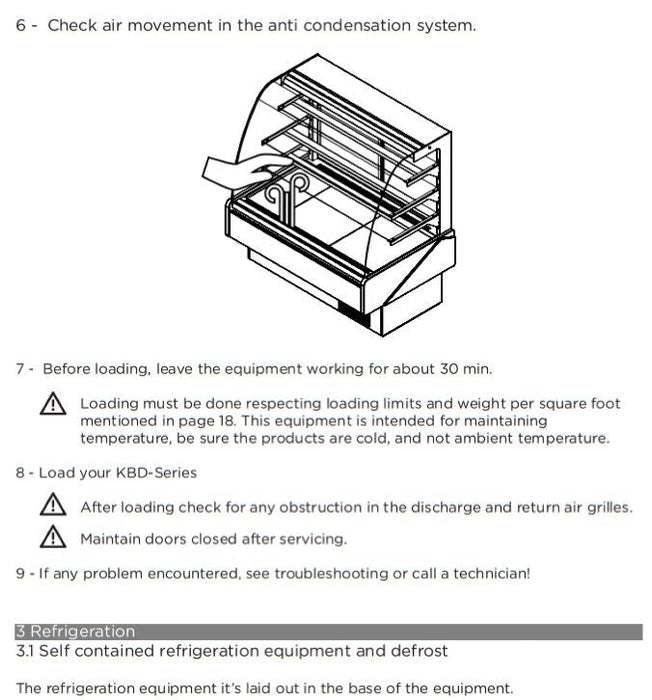 6 - Check air movement in the anti condensation system.

7 - Before loading, leave the equipment working for about 30 min.

Loading must be done respecting loading limits and weight per square foot mentioned in page 18. This equipment is intended for maintaining temperature, be sure the products are cold, and not ambient temperature.

8 - Load your KBD-Series

After loading check for any obstruction in the discharge and return air grilles.

Maintain doors closed after servicing.

9 - If any problem encountered, see troubleshooting or call a technician!

3 Refrigeration

3.1 Self contained refrigeration equipment and defrost

The refrigeration equipment it's laid out in the base of the equipment.