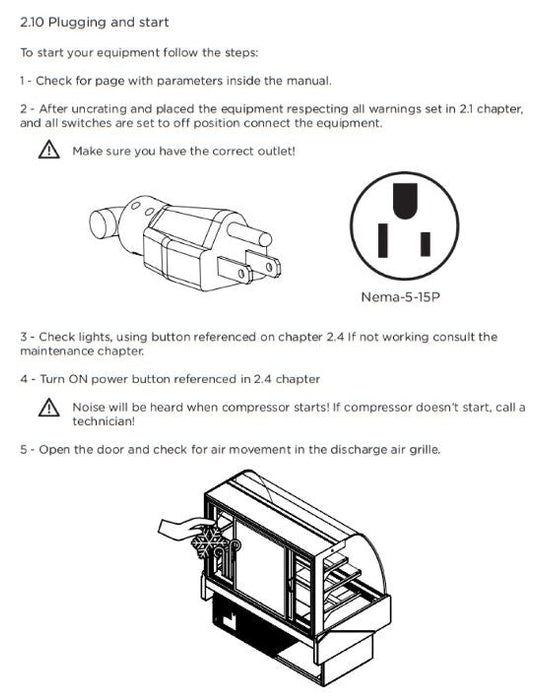 2.10 Plugging and start

To start your equipment follow the steps:

1 - Check for page with parameters inside the manual.

2 - After uncrating and placed the equipment respecting all warnings set in 2.1 chapter, and all switches are set to off position connect the equipment.

Make sure you have the correct outlet!

Nema-5-15P

3 - Check lights, using button referenced on chapter 2.4 If not working consult the maintenance chapter.

4 - Turn ON power button referenced in 2.4 chapter

Noise will be heard when compressor starts! If compressor doesn't start, call a technician!

5 - Open the door and check for air movement in the discharge air grille.