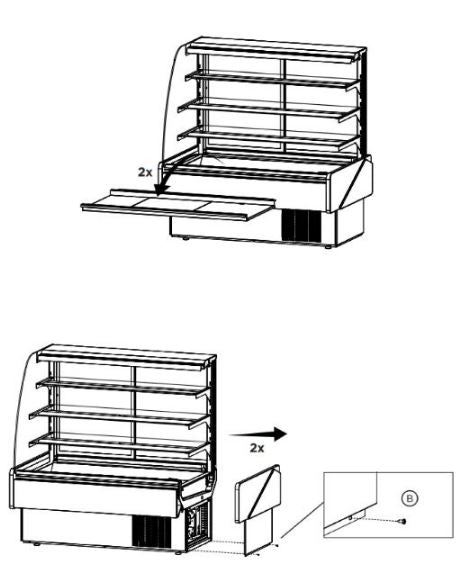 2x

2x

B