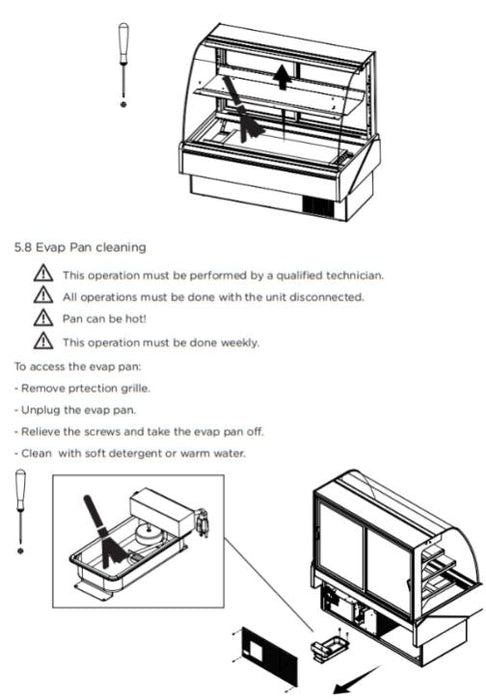 5.8 Evap Pan cleaning

This operation must be performed by a qualified technician.

All operations must be done with the unit disconnected.

Pan can be hot!

This operation must be done weekly.

To access the evap pan:

- Remove prtection grille.

- Unplug the evap pan.

- Relieve the screws and take the evap pan off.

- Clean with soft detergent or warm water.