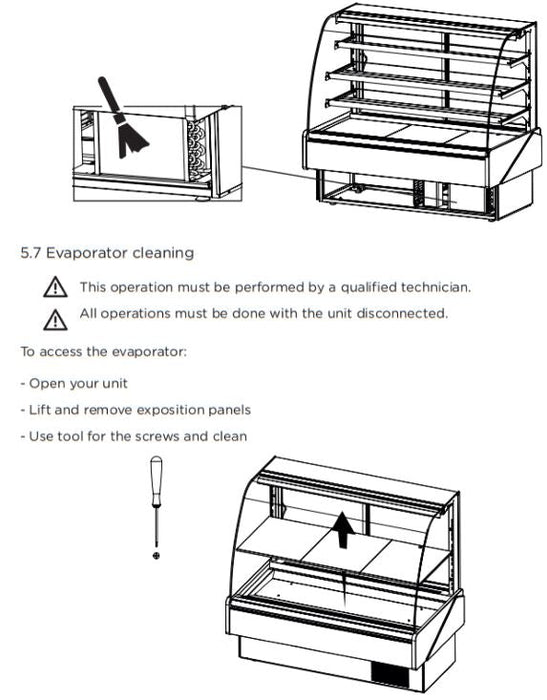 5.7 Evaporator cleaning

This operation must be performed by a qualified technician.

All operations must be done with the unit disconnected.

To access the evaporator:

- Open your unit

- Lift and remove exposition panels

- Use tool for the screws and clean