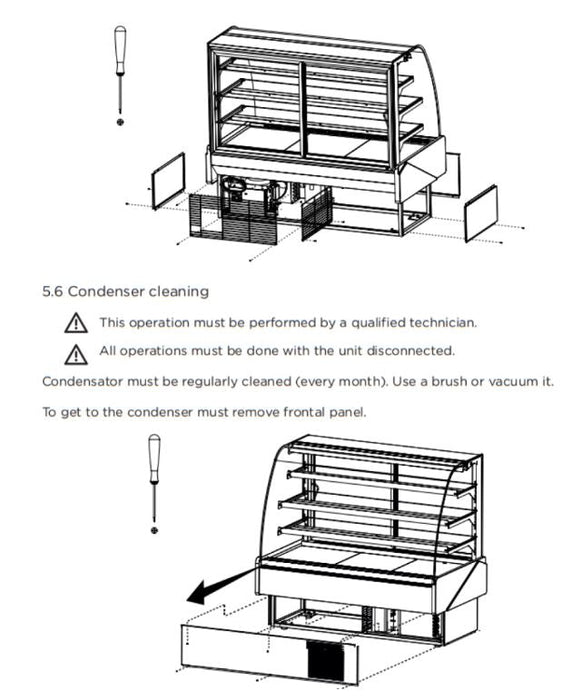 5.6 Condenser cleaning

This operation must be performed by a qualified technician.

All operations must be done with the unit disconnected.

Condensator must be regularly cleaned (every month). Use a brush or vacuum it.

To get to the condenser must remove frontal panel.