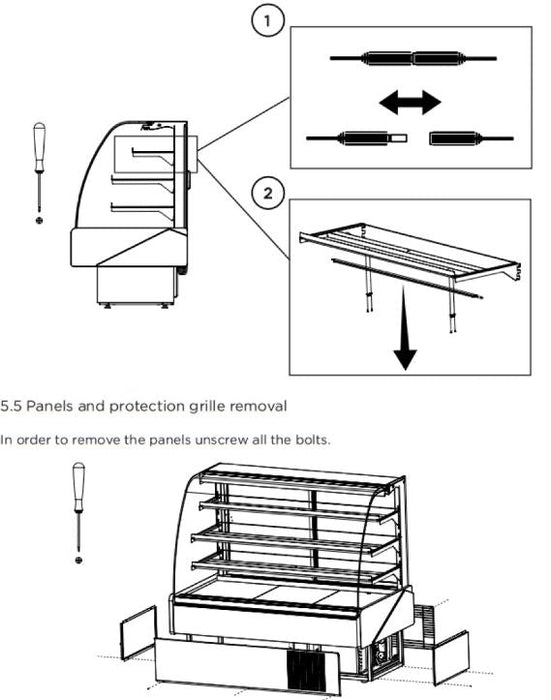 1

2

5.5 Panels and protection grille removal

In order to remove the panels unscrew all the bolts.