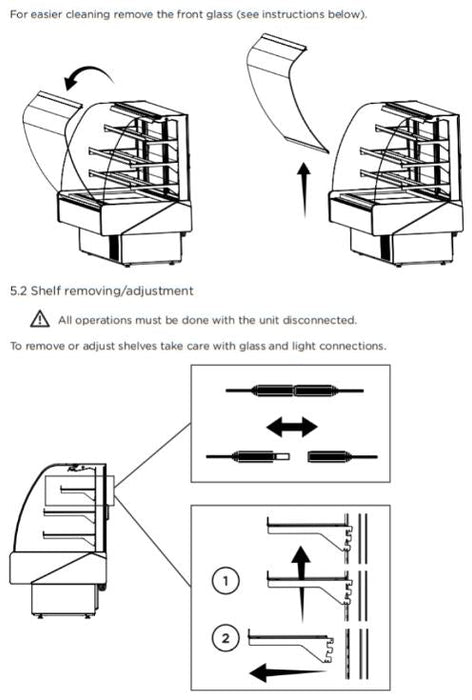 For easier cleaning remove the front glass (see instructions below).

5.2 Shelf removing/adjustment

All operations must be done with the unit disconnected.

To remove or adjust shelves take care with glass and light connections.

1

2