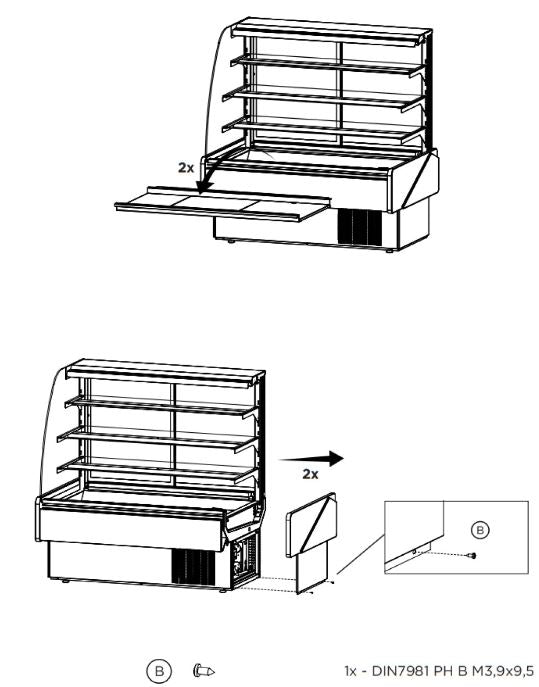 2x

2x

B

B

1x - DIN7981 PH B M3,9x9,5