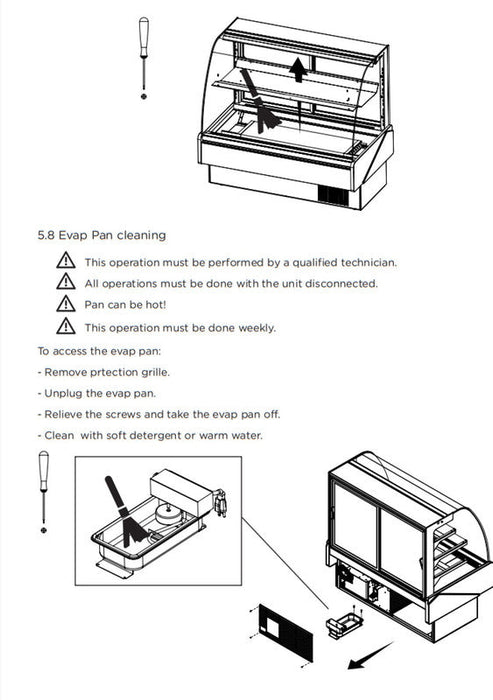 5.8 Evap Pan cleaning

This operation must be performed by a qualified technician.

All operations must be done with the unit disconnected.

Pan can be hot!

This operation must be done weekly.

To access the evap pan:

- Remove prtection grille.

- Unplug the evap pan.

- Relieve the screws and take the evap pan off.

- Clean with soft detergent or warm water.