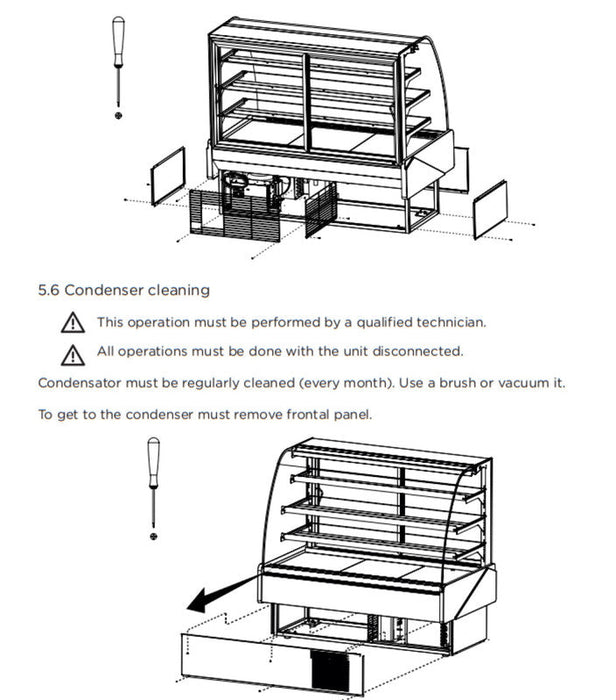 5.6 Condenser cleaning

This operation must be performed by a qualified technician.

All operations must be done with the unit disconnected.

Condensator must be regularly cleaned (every month). Use a brush or vacuum it.

To get to the condenser must remove frontal panel.