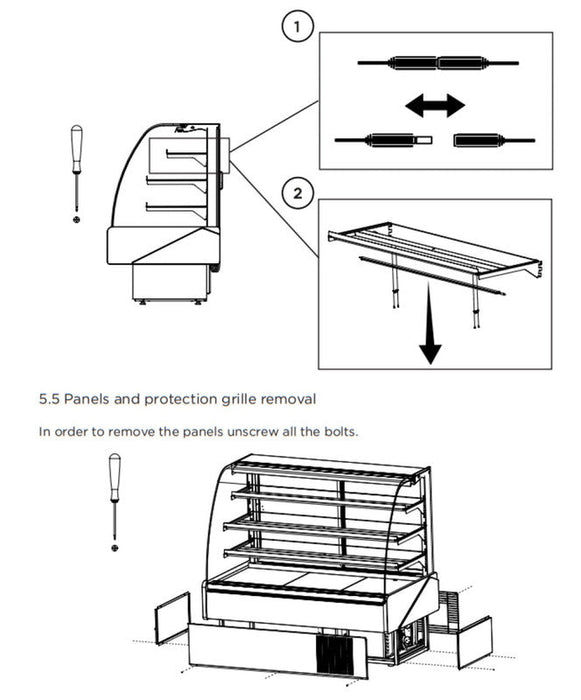 1

2

5.5 Panels and protection grille removal

In order to remove the panels unscrew all the bolts.