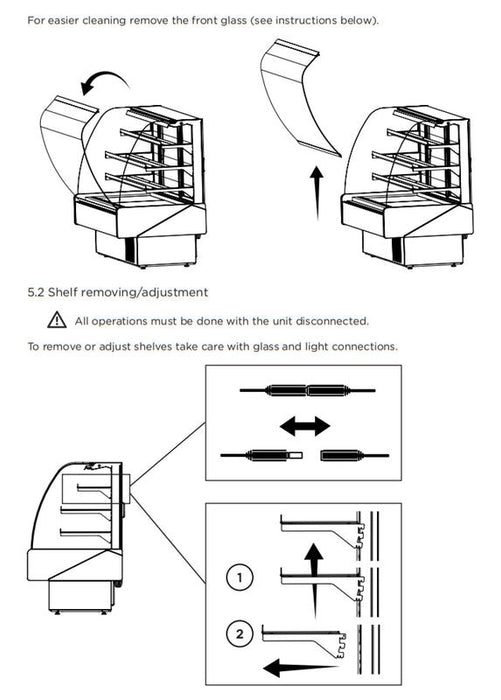 For easier cleaning remove the front glass (see instructions below).

5.2 Shelf removing/adjustment

All operations must be done with the unit disconnected.

To remove or adjust shelves take care with glass and light connections.

1

2