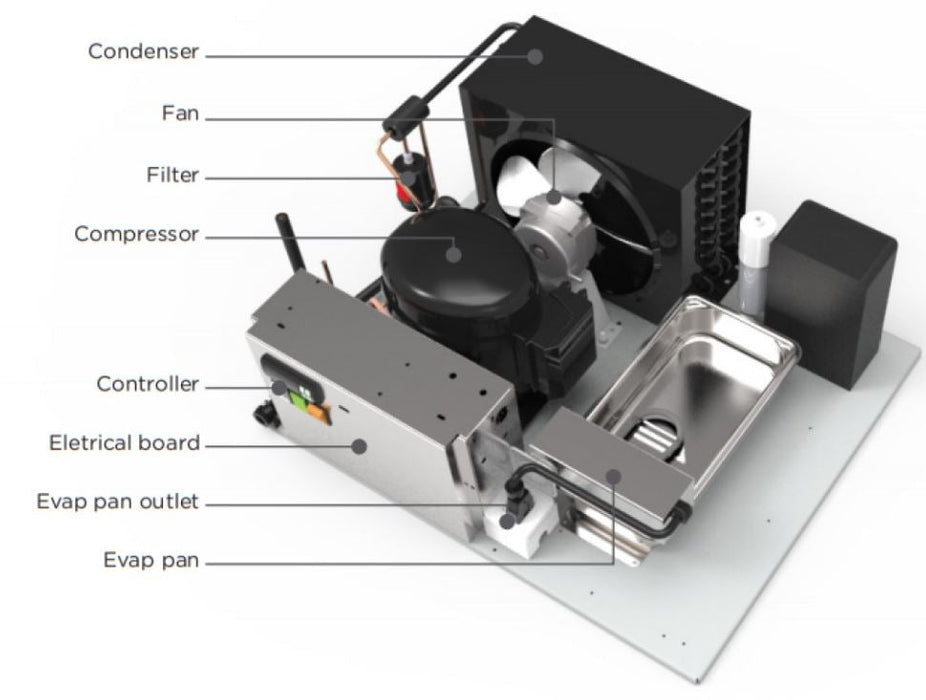 Condenser
Fan
Filter
Compressor
Controller
Eletrical board
Evap pan outlet
Evap pan