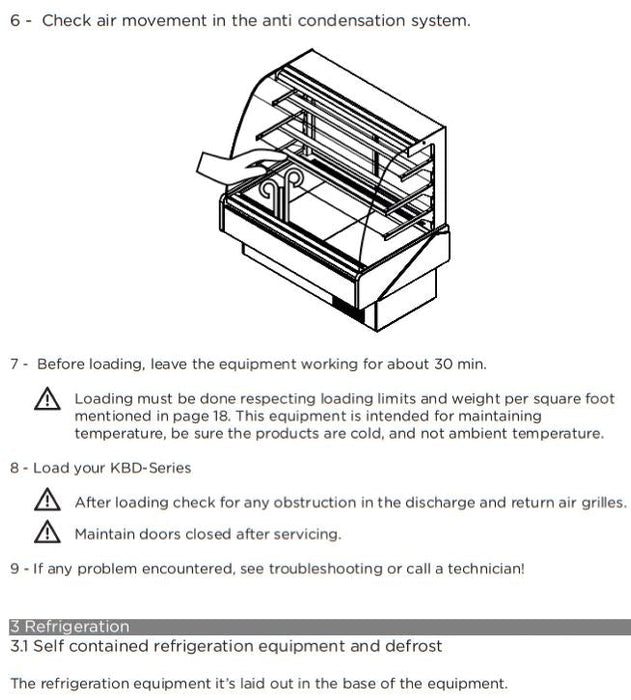 6 - Check air movement in the anti condensation system.

7 - Before loading, leave the equipment working for about 30 min.

Loading must be done respecting loading limits and weight per square foot mentioned in page 18. This equipment is intended for maintaining temperature, be sure the products are cold, and not ambient temperature.

8 - Load your KBD-Series

After loading check for any obstruction in the discharge and return air grilles.

Maintain doors closed after servicing.

9 - If any problem encountered, see troubleshooting or call a technician!

3 Refrigeration
3.1 Self contained refrigeration equipment and defrost

The refrigeration equipment it's laid out in the base of the equipment.