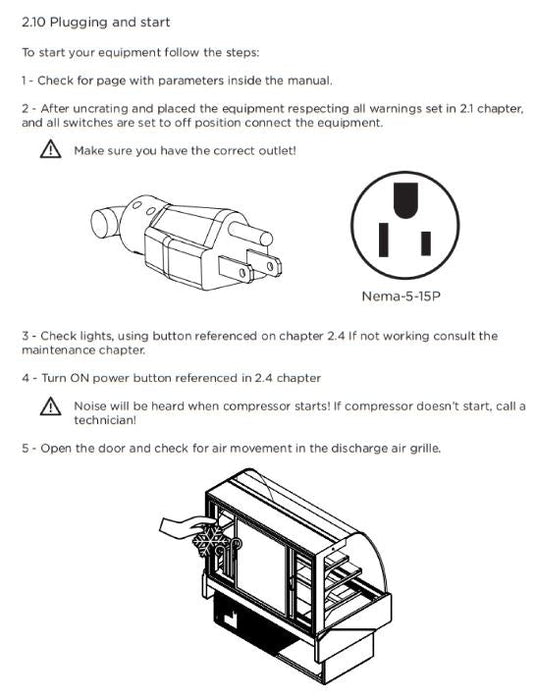 2.10 Plugging and start

To start your equipment follow the steps:

1 - Check for page with parameters inside the manual.

2 - After uncrating and placed the equipment respecting all warnings set in 2.1 chapter, and all switches are set to off position connect the equipment.

Make sure you have the correct outlet!

Nema-5-15P

3 - Check lights, using button referenced on chapter 2.4 If not working consult the maintenance chapter.

4 - Turn ON power button referenced in 2.4 chapter

Noise will be heard when compressor starts! If compressor doesn't start, call a technician!

5 - Open the door and check for air movement in the discharge air grille.