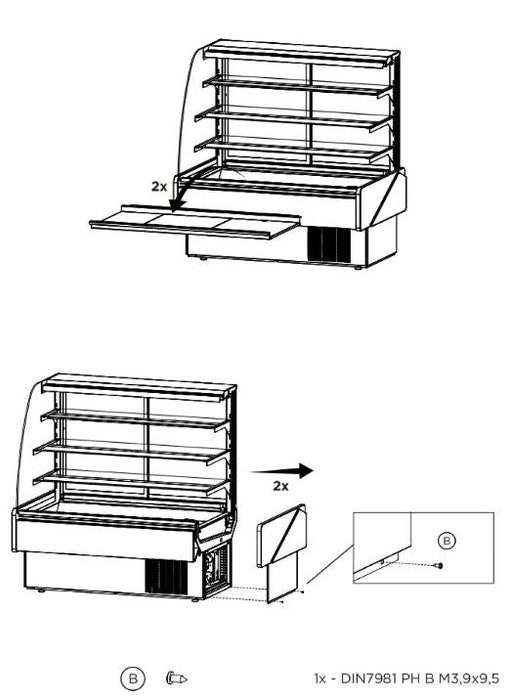 2x

2x

B

B

1x - DIN7981 PH B M3,9x9,5