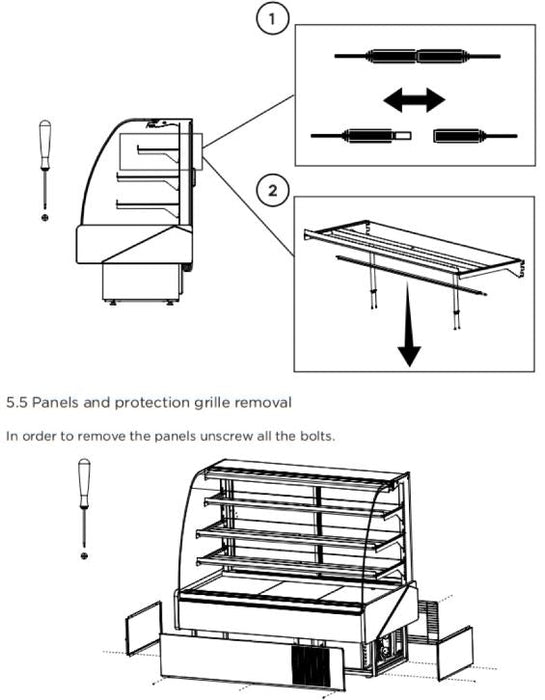 1

2

5.5 Panels and protection grille removal

In order to remove the panels unscrew all the bolts.