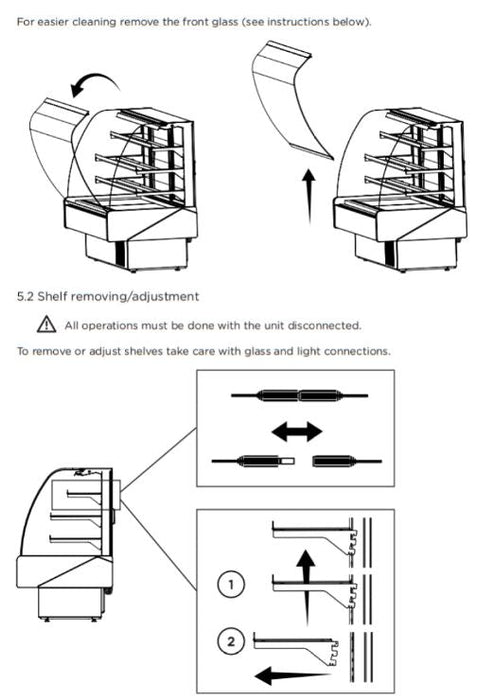 For easier cleaning remove the front glass (see instructions below).

5.2 Shelf removing/adjustment

All operations must be done with the unit disconnected.

To remove or adjust shelves take care with glass and light connections.

1

2