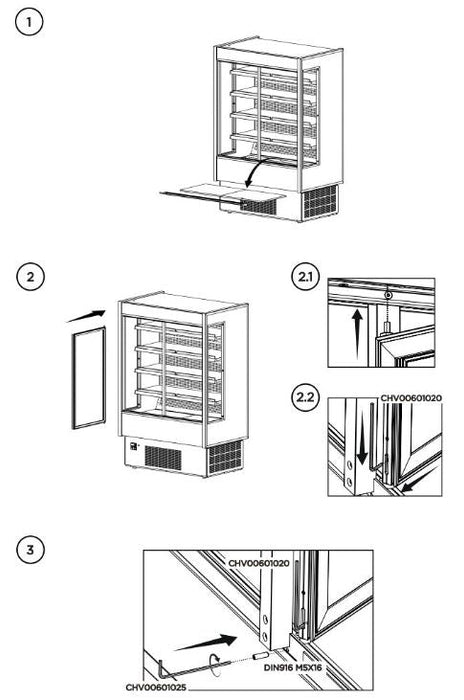 1

2

2.1

2.2

CHV00601020

3

CHV00601020

DIN916 M5X16

CHV00601025